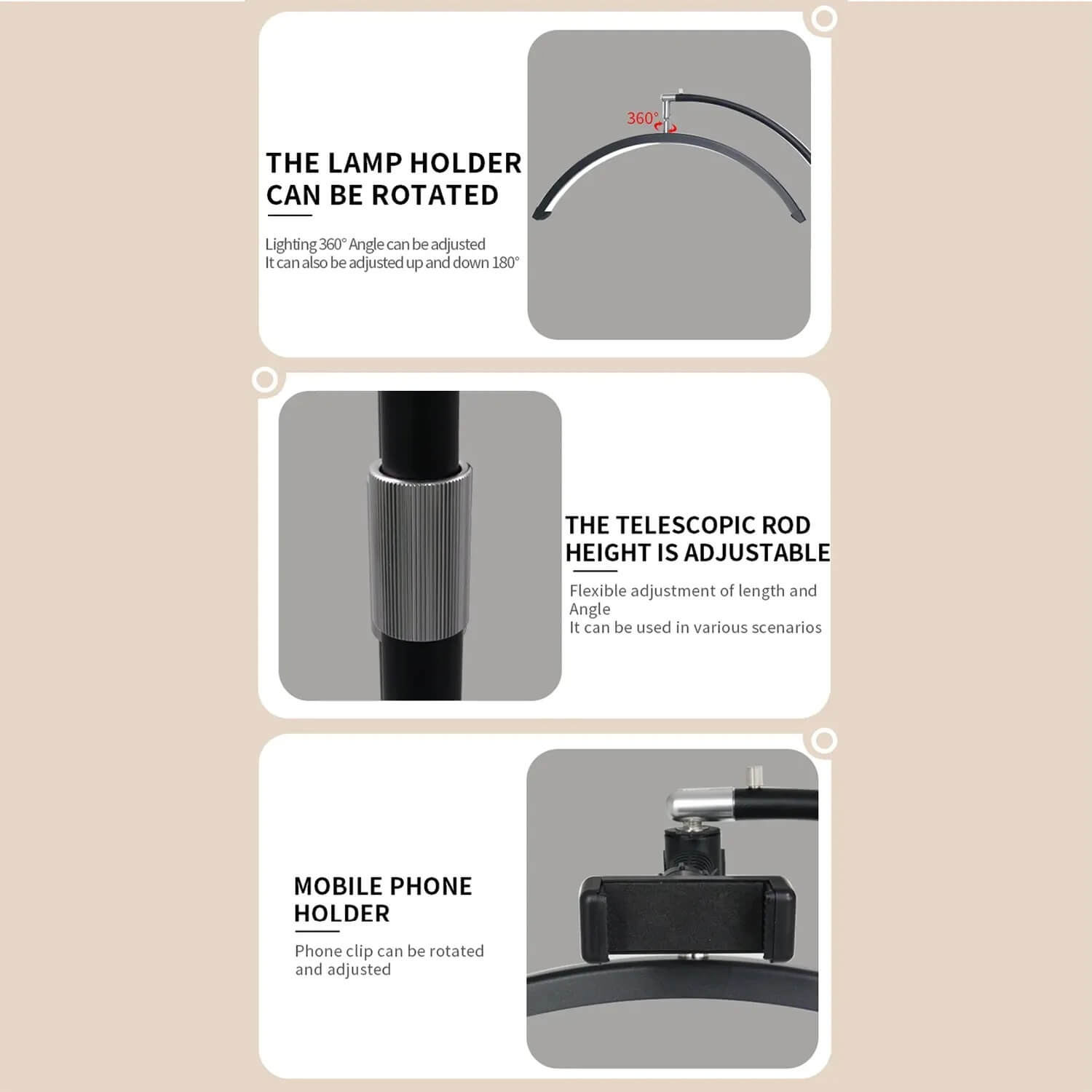 THE LAMP HOLDER CAN BE ROTATED

Lighting 360° Angle can be adjusted
It can also be adjusted up and down 180°

360°

THE TELESCOPIC ROD HEIGHT IS ADJUSTABLE

Flexible adjustment of length and Angle
It can be used in various scenarios

MOBILE PHONE HOLDER

Phone clip can be rotated and adjusted