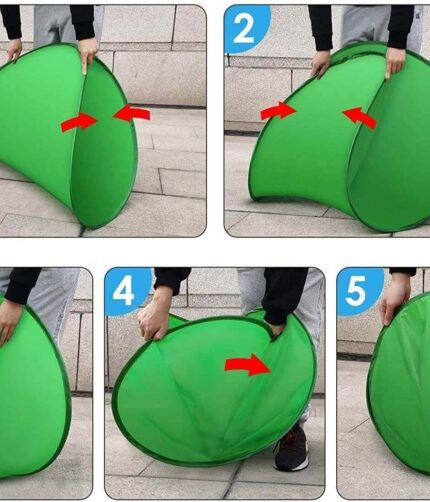 2

4

5